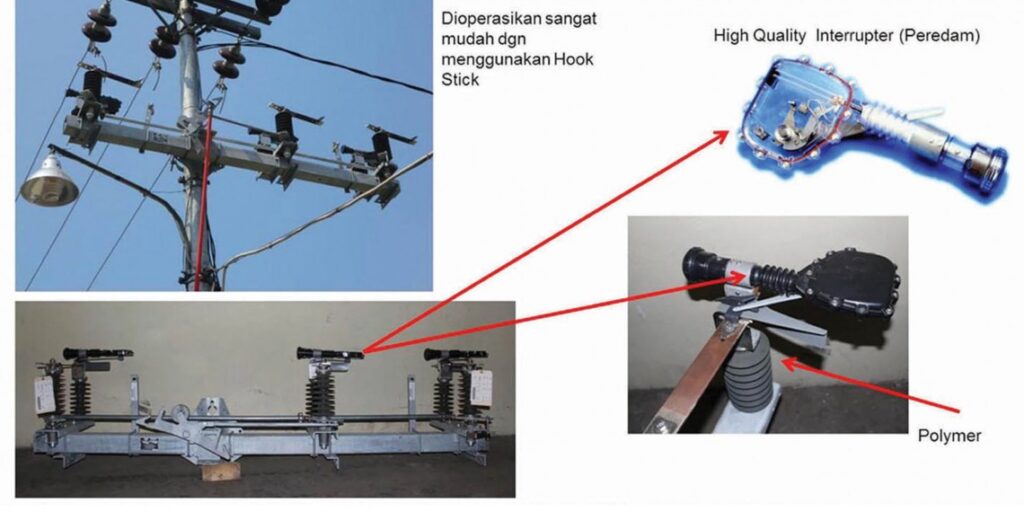 Dioperasikan sangat mudah dgn menggunakan Hook Stick

High Quality Interrupter (Peredam)

Polymer